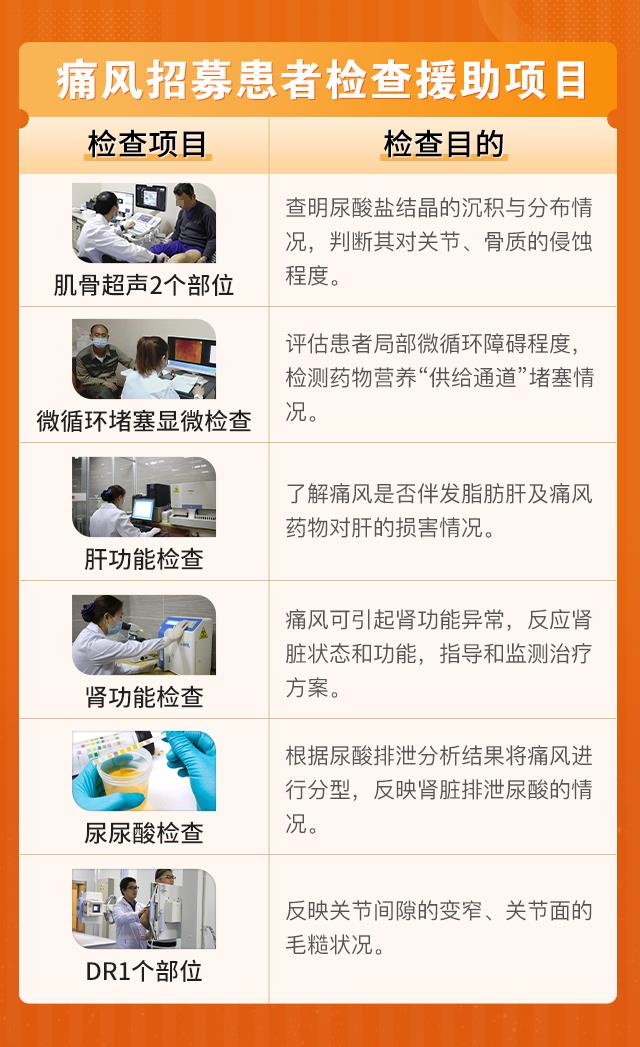 痛风招募患者检查援助项目

| 检查项目 | 检查目的 |
|---|---|
| 肌骨超声2个部位 | 查明尿酸盐结晶的沉积与分布情况，判断其对关节、骨质的侵蚀程度。 |
| 微循环堵塞显微检查 | 评估患者局部微循环障碍程度，检测药物营养“供给通道”堵塞情况。 |
| 肝功能检查 | 了解痛风是否伴发脂肪肝及痛风药物对肝的损害情况。 |
| 肾功能检查 | 痛风可引起肾功能异常，反应肾脏状态和功能，指导和监测治疗方案。 |
| 尿尿酸检查 | 根据尿酸排泄分析结果将痛风进行分型，反映肾脏排泄尿酸的情况。 |
| DR1个部位 | 反映关节间隙的变窄、关节面的毛糙状况。 |