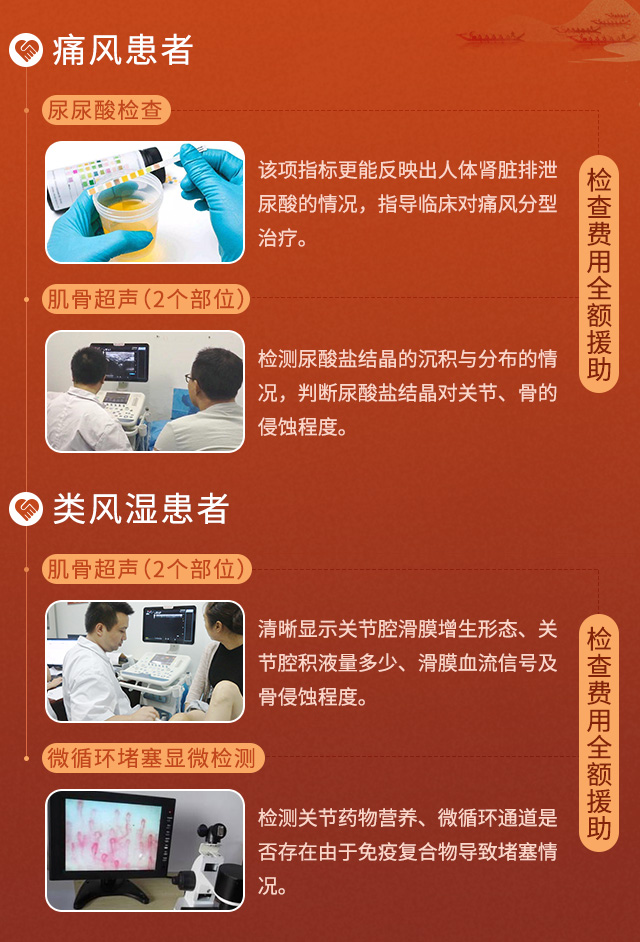 痛风患者

尿尿酸检查

该项指标更能反映出人体肾脏排泄尿酸的情况，指导临床对痛风分型治疗。

肌骨超声(2个部位)

检测尿酸盐结晶的沉积与分布的情况，判断尿酸盐结晶对关节、骨的侵蚀程度。

检查费用全额援助

类风湿患者

肌骨超声(2个部位)

清晰显示关节腔滑膜增生形态、关节腔积液量多少、滑膜血流信号及骨侵蚀程度。

微循环堵塞显微检测

检测关节药物营养、微循环通道是否存在由于免疫复合物导致堵塞情况。

检查费用全额援助